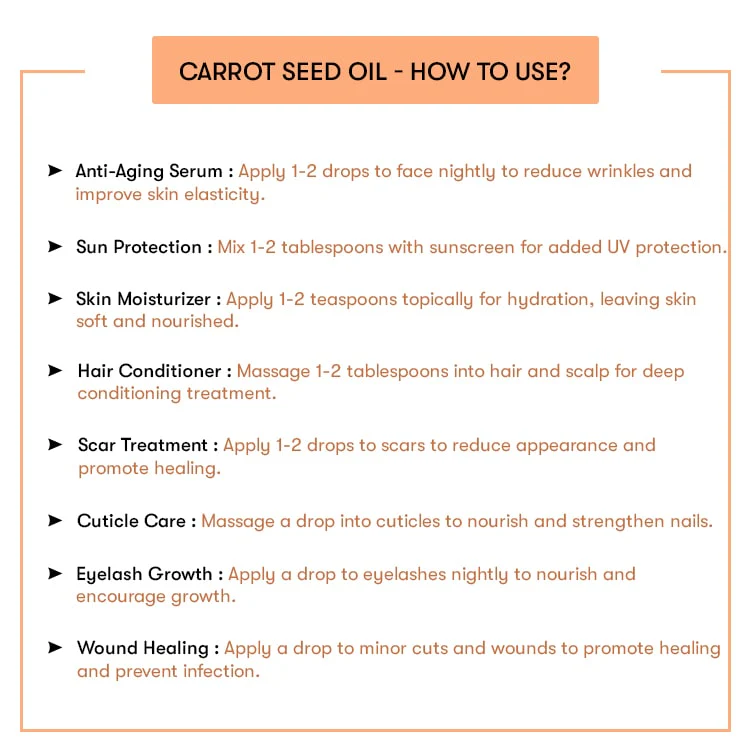 CARROT SEED OIL - HOW TO USE?

➤ Anti-Aging Serum : Apply 1-2 drops to face nightly to reduce wrinkles and improve skin elasticity.

➤ Sun Protection : Mix 1-2 tablespoons with sunscreen for added UV protection.

➤ Skin Moisturizer : Apply 1-2 teaspoons topically for hydration, leaving skin soft and nourished.

➤ Hair Conditioner : Massage 1-2 tablespoons into hair and scalp for deep conditioning treatment.

➤ Scar Treatment : Apply 1-2 drops to scars to reduce appearance and promote healing.

➤ Cuticle Care : Massage a drop into cuticles to nourish and strengthen nails.

➤ Eyelash Growth : Apply a drop to eyelashes nightly to nourish and encourage growth.

➤ Wound Healing : Apply a drop to minor cuts and wounds to promote healing and prevent infection.