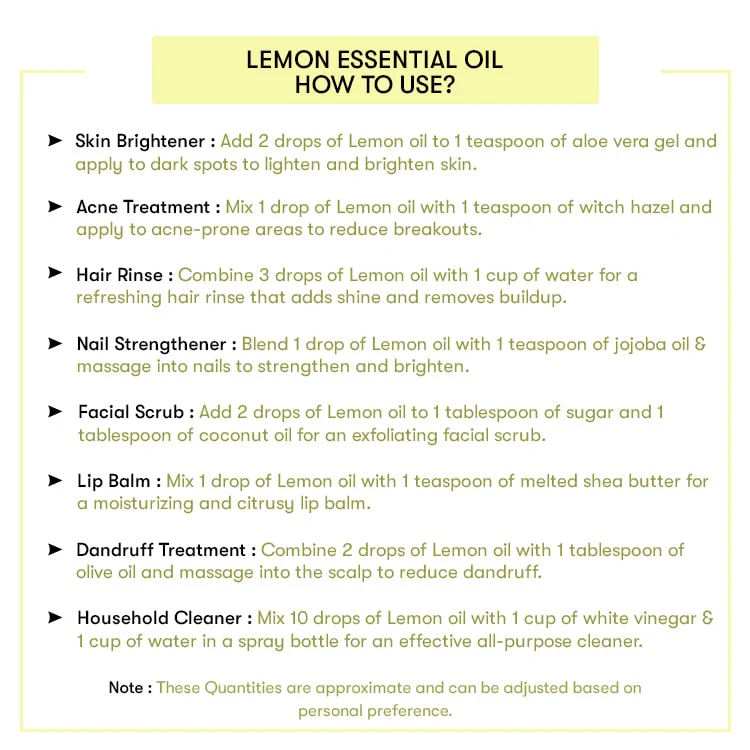 LEMON ESSENTIAL OIL
HOW TO USE?

➤ Skin Brightener : Add 2 drops of Lemon oil to 1 teaspoon of aloe vera gel and apply to dark spots to lighten and brighten skin.

➤ Acne Treatment : Mix 1 drop of Lemon oil with 1 teaspoon of witch hazel and apply to acne-prone areas to reduce breakouts.

➤ Hair Rinse : Combine 3 drops of Lemon oil with 1 cup of water for a refreshing hair rinse that adds shine and removes buildup.

➤ Nail Strengthener : Blend 1 drop of Lemon oil with 1 teaspoon of jojoba oil & massage into nails to strengthen and brighten.

➤ Facial Scrub : Add 2 drops of Lemon oil to 1 tablespoon of sugar and 1 tablespoon of coconut oil for an exfoliating facial scrub.

➤ Lip Balm : Mix 1 drop of Lemon oil with 1 teaspoon of melted shea butter for a moisturizing and citrusy lip balm.

➤ Dandruff Treatment : Combine 2 drops of Lemon oil with 1 tablespoon of olive oil and massage into the scalp to reduce dandruff.

➤ Household Cleaner : Mix 10 drops of Lemon oil with 1 cup of white vinegar & 1 cup of water in a spray bottle for an effective all-purpose cleaner.

Note : These Quantities are approximate and can be adjusted based on personal preference.