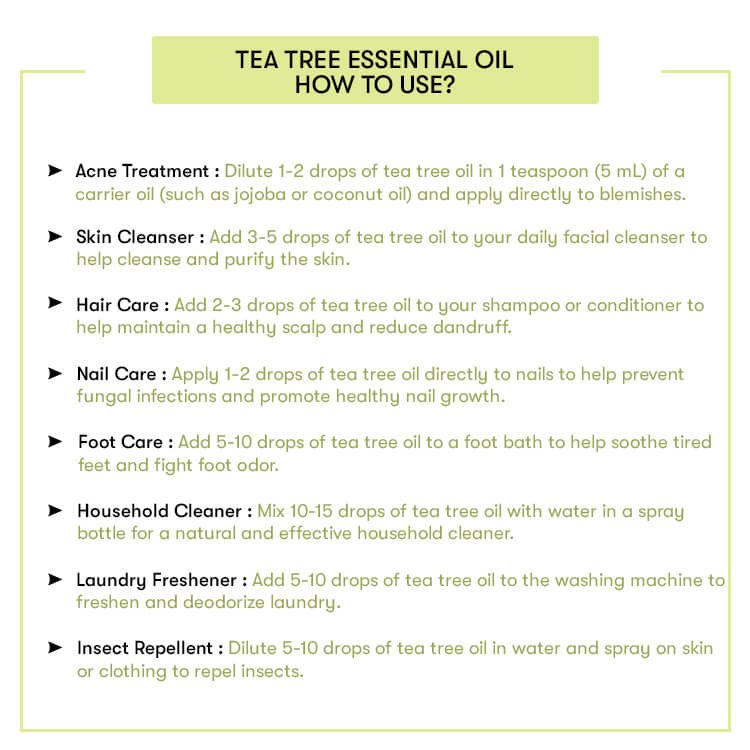 TEA TREE ESSENTIAL OIL
HOW TO USE?

➤ Acne Treatment : Dilute 1-2 drops of tea tree oil in 1 teaspoon (5 mL) of a carrier oil (such as jojoba or coconut oil) and apply directly to blemishes.

➤ Skin Cleanser : Add 3-5 drops of tea tree oil to your daily facial cleanser to help cleanse and purify the skin.

➤ Hair Care : Add 2-3 drops of tea tree oil to your shampoo or conditioner to help maintain a healthy scalp and reduce dandruff.

➤ Nail Care : Apply 1-2 drops of tea tree oil directly to nails to help prevent fungal infections and promote healthy nail growth.

➤ Foot Care : Add 5-10 drops of tea tree oil to a foot bath to help soothe tired feet and fight foot odor.

➤ Household Cleaner : Mix 10-15 drops of tea tree oil with water in a spray bottle for a natural and effective household cleaner.

➤ Laundry Freshener : Add 5-10 drops of tea tree oil to the washing machine to freshen and deodorize laundry.

➤ Insect Repellent : Dilute 5-10 drops of tea tree oil in water and spray on skin or clothing to repel insects.